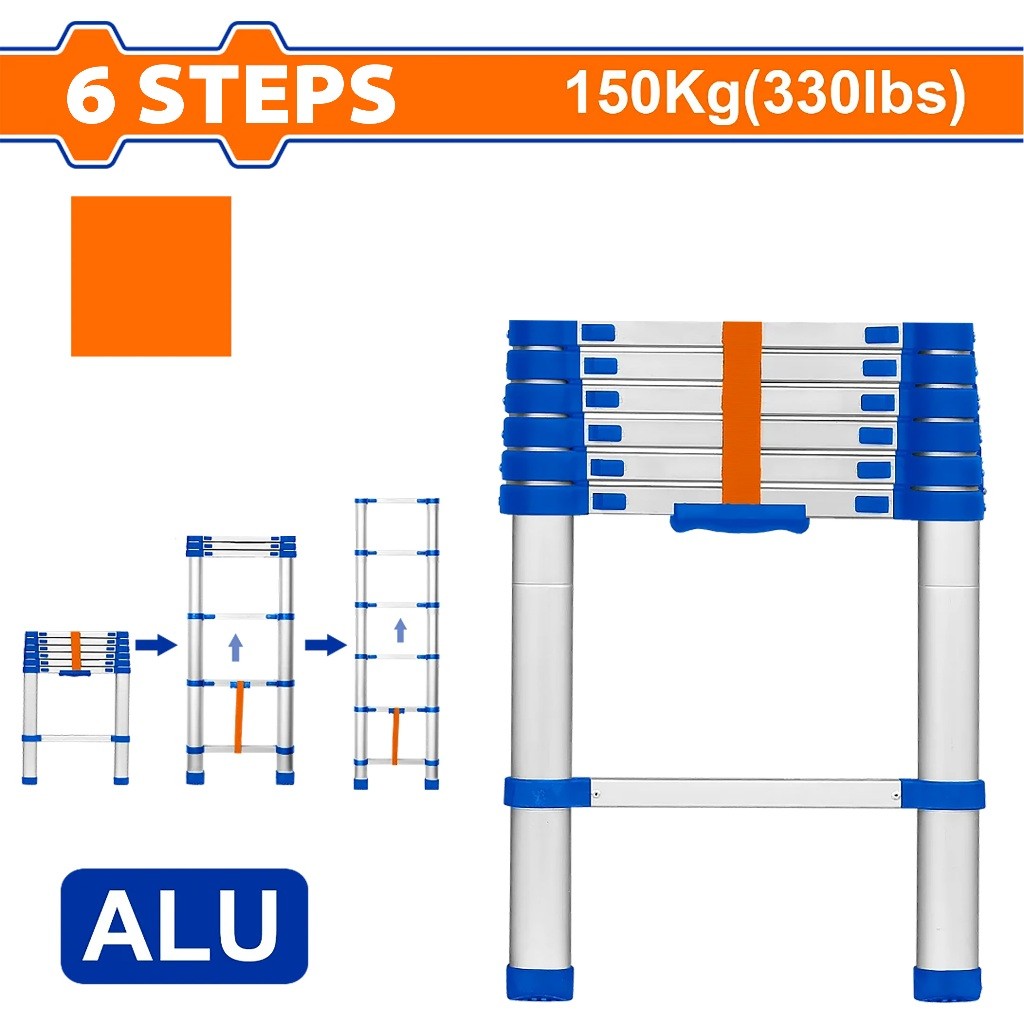 6 STEPS
150Kg(330lbs)

ALU